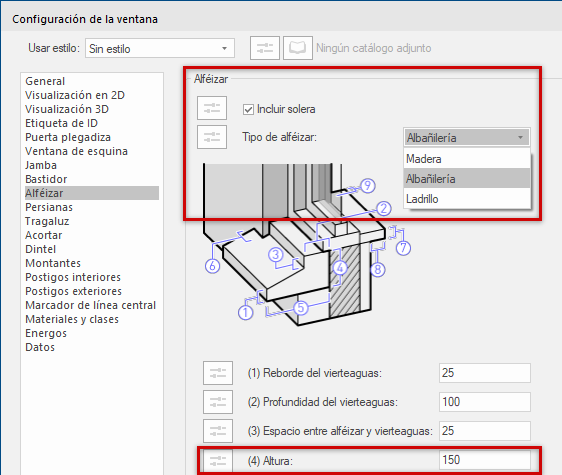 Configuración de la ventana

Usar estilo: Sin estilo

Ningún catálogo adjunto

General
Visualización en 2D
Visualización 3D
Etiqueta de ID
Puerta plegadiza
Ventana de esquina
Jamba
Bastidor
Alféizar
Persianas
Tragaluz
Acortar
Dintel
Montantes
Postigos interiores
Postigos exteriores
Marcador de línea central
Materiales y clases
Energos
Datos

Alféizar

Incluir solera

Tipo de alféizar: Albañilería

Madera
Albañilería
Ladrillo

9
2
7
6
3
4
8
1
5

(1) Reborde del vierteaguas: 25

(2) Profundidad del vierteaguas: 100

(3) Espacio entre alféizar y vierteaguas: 25

(4) Altura: 150