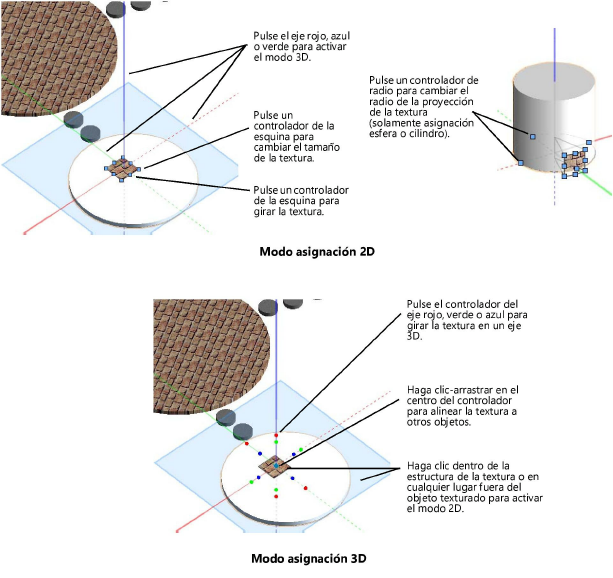 Pulse el eje rojo, azul o verde para activar el modo 3D.

Pulse un controlador de la esquina para cambiar el tamaño de la textura.

Pulse un controlador de la esquina para girar la textura.

Pulse un controlador de radio para cambiar el radio de la proyección de la textura (solamente asignación esfera o cilindro).

Modo asignación 2D

Pulse el controlador del eje rojo, verde o azul para girar la textura en un eje 3D.

Haga clic-arrastrar en el centro del controlador para alinear la textura a otros objetos.

Haga clic dentro de la estructura de la textura o en cualquier lugar fuera del objeto texturado para activar el modo 2D.

Modo asignación 3D